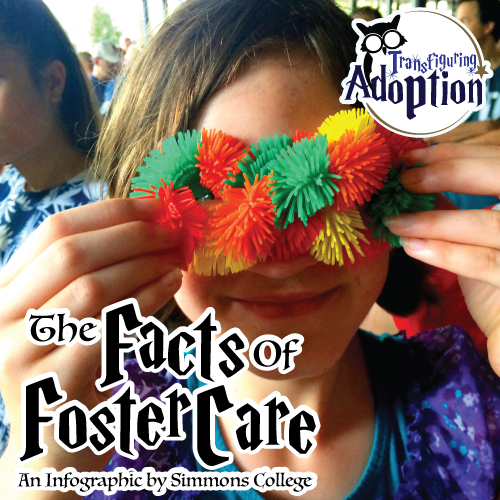 Transfiguring
Adoption

The Facts of Foster Care

An Infographic by Simmons College